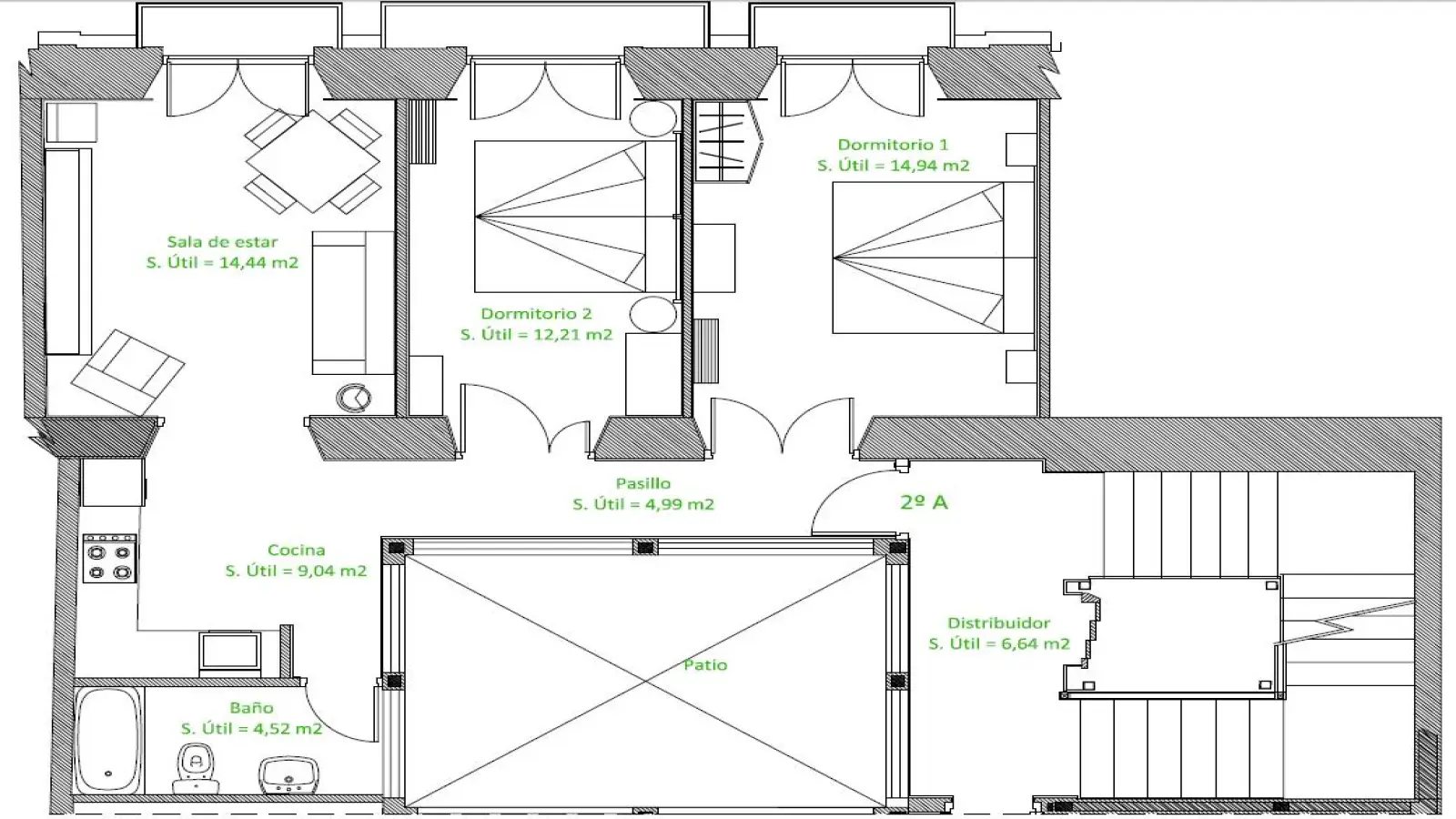 Dormitorio 1
S. Útil = 14,94 m2

Sala de estar
S. Útil = 14,44 m2

Dormitorio 2
S. Útil = 12,21 m2

Pasillo
S. Útil = 4,99 m2

2º A

Cocina
S. Útil = 9,04 m2

Distribuidor
S. Útil = 6,64 m2

Patio

Baño
S. Útil = 4,52 m2